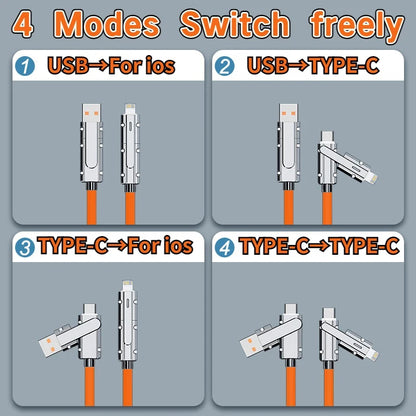 4 Modes Switch freely

1 USB→For ios

2 USB→TYPE-C

3 TYPE-C→For ios

4 TYPE-C→TYPE-C